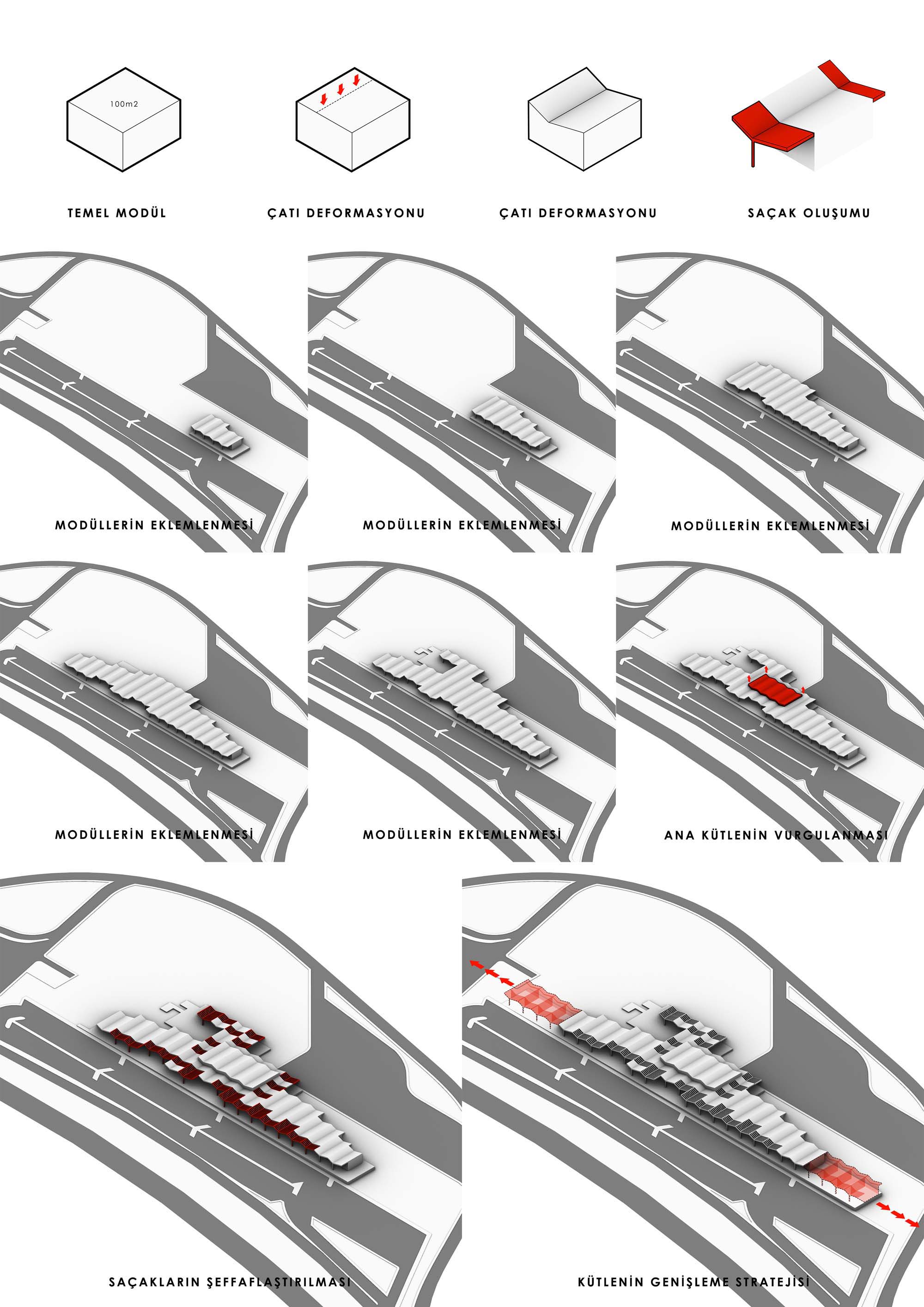 100m2

TEMEL MODÜL

ÇATI DEFORMASYONU

ÇATI DEFORMASYONU

SAÇAK OLUŞUMU

MODÜLLERİN EKLEMLENMESİ

MODÜLLERİN EKLEMLENMESİ

MODÜLLERİN EKLEMLENMESİ

MODÜLLERİN EKLEMLENMESİ

MODÜLLERİN EKLEMLENMESİ

ANA KÜTLENİN VURGULANMASI

SAÇAKLARIN ŞEFFAFLAŞTIRILMASI

KÜTLENİN GENİŞLEME STRATEJİSİ